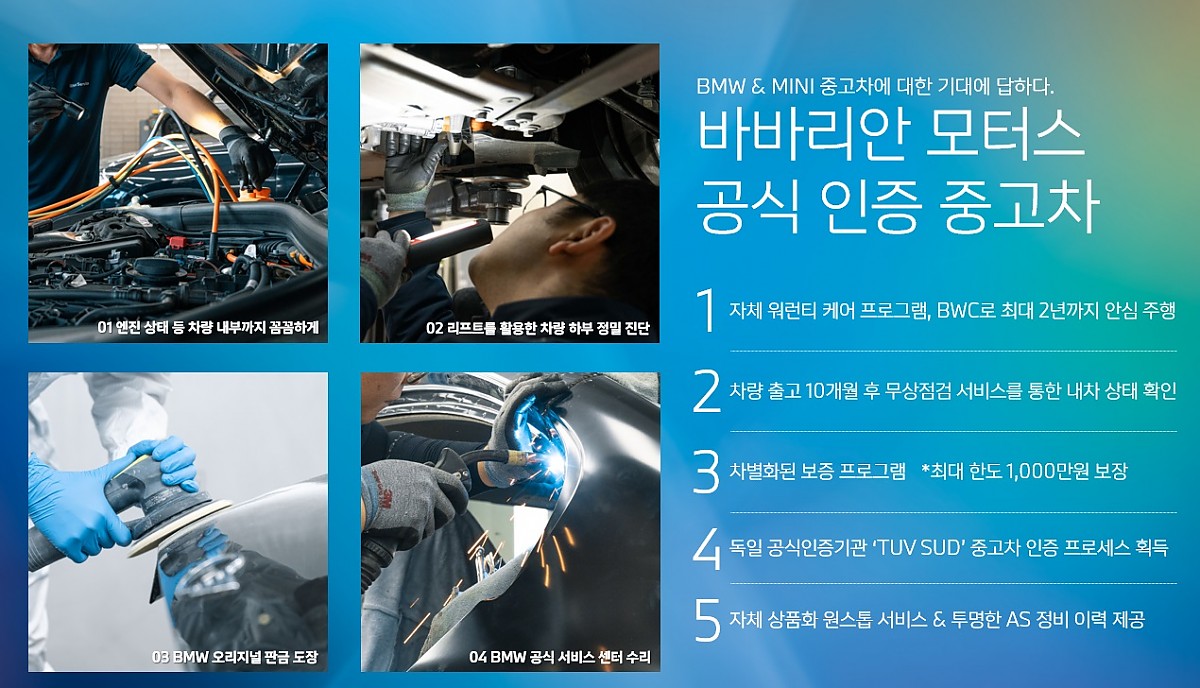 01 엔진 상태 등 차량 내부까지 꼼꼼하게

02 리프트를 활용한 차량 하부 정밀 진단

03 BMW 오리지널 판금 도장

04 BMW 공식 서비스 센터 수리

BMW & MINI 중고차에 대한 기대에 답하다.

바바리안 모터스
공식 인증 중고차

1 자체 워런티 케어 프로그램, BWC로 최대 2년까지 안심 주행

2 차량 출고 10개월 후 무상점검 서비스를 통한 내차 상태 확인

3 차별화된 보증 프로그램 *최대 한도 1,000만원 보장

4 독일 공식인증기관 'TUV SUD' 중고차 인증 프로세스 획득

5 자체 상품화 원스톱 서비스 & 투명한 AS 정비 이력 제공