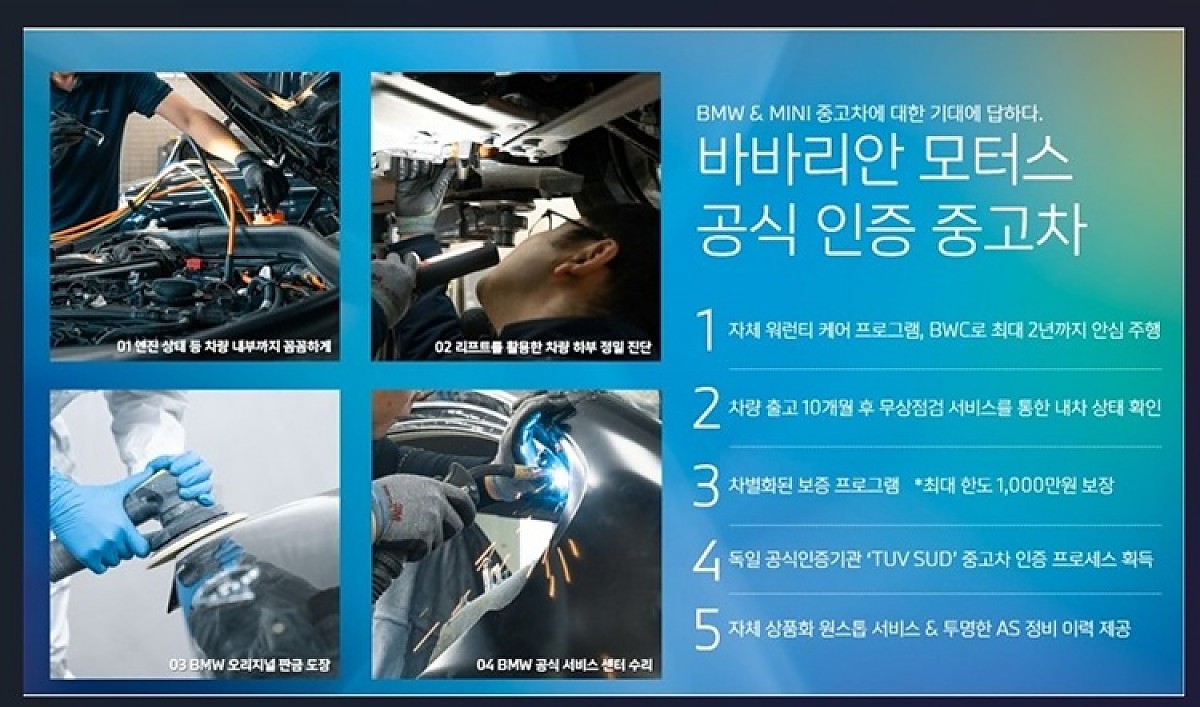 01 엔진 상태 등 차량 내부까지 꼼꼼하게

02 리프트를 활용한 차량 하부 정밀 진단

03 BMW 오리지널 판금 도장

04 BMW 공식 서비스 센터 수리

BMW & MINI 중고차에 대한 기대에 답하다.

바바리안 모터스 공식 인증 중고차

1 자체 워런티 케어 프로그램, BWC로 최대 2년까지 안심 주행

2 차량 출고 10개월 후 무상점검 서비스를 통한 내차 상태 확인

3 차별화된 보증 프로그램 *최대 한도 1,000만원 보장

4 독일 공식인증기관 'TUV SUD' 중고차 인증 프로세스 획득

5 자체 상품화 원스톱 서비스 & 투명한 AS 정비 이력 제공