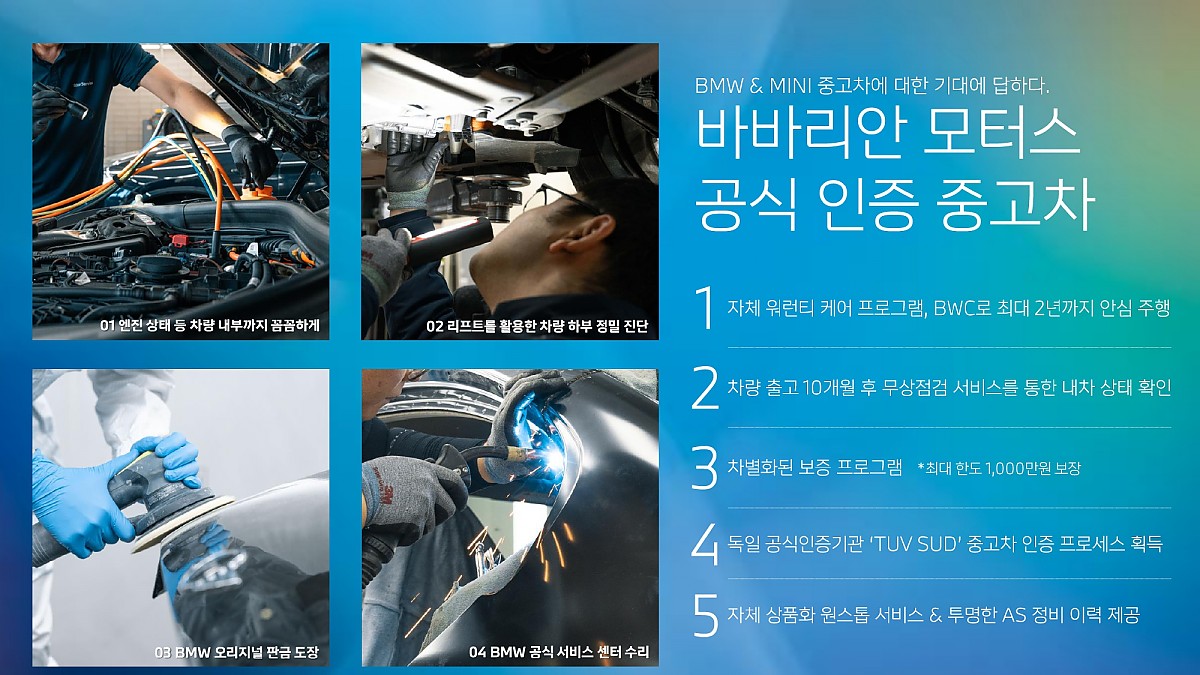 01 엔진 상태 등 차량 내부까지 꼼꼼하게

02 리프트를 활용한 차량 하부 정밀 진단

03 BMW 오리지널 판금 도장

04 BMW 공식 서비스 센터 수리

BMW & MINI 중고차에 대한 기대에 답하다.

바바리안 모터스
공식 인증 중고차

1 자체 워런티 케어 프로그램, BWC로 최대 2년까지 안심 주행

2 차량 출고 10개월 후 무상점검 서비스를 통한 내차 상태 확인

3 차별화된 보증 프로그램 *최대 한도 1,000만원 보장

4 독일 공식인증기관 'TUV SUD' 중고차 인증 프로세스 획득

5 자체 상품화 원스톱 서비스 & 투명한 AS 정비 이력 제공